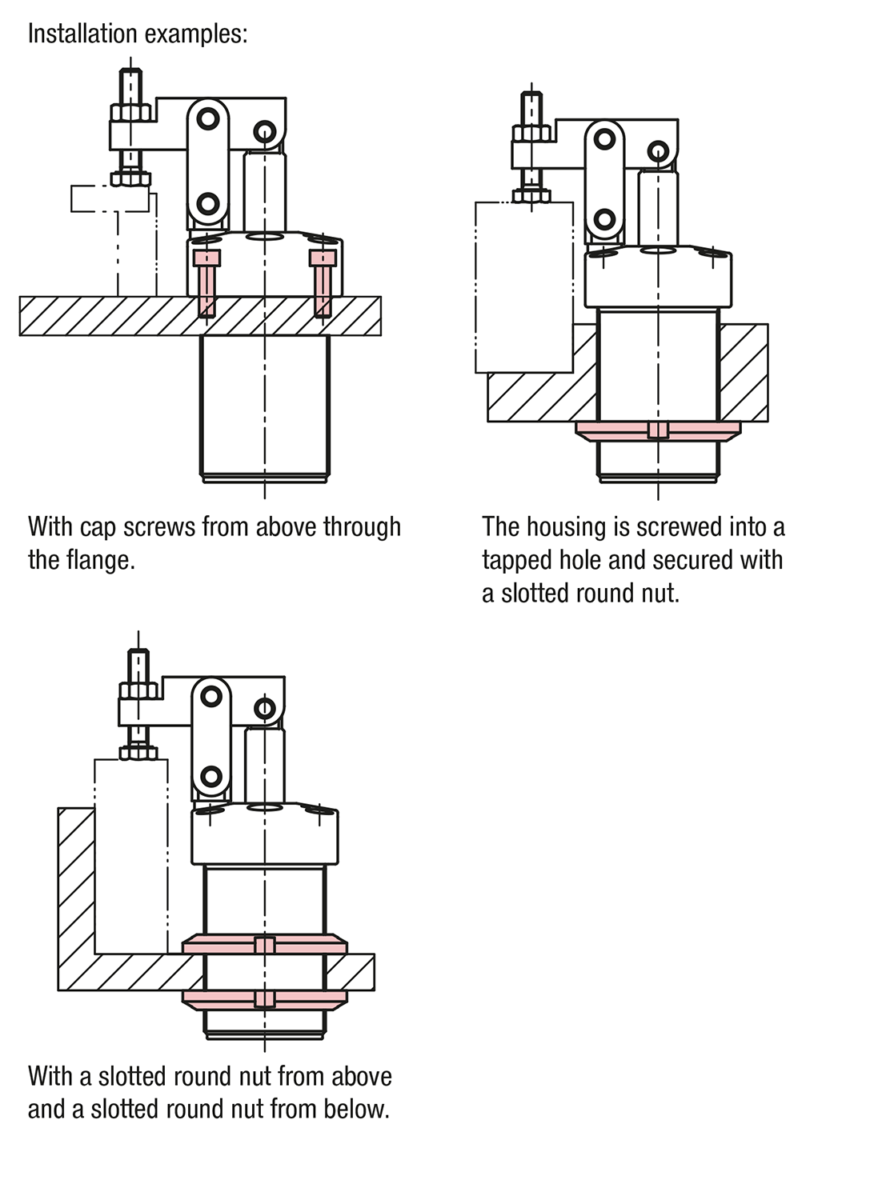 Installation examples:

With cap screws from above through the flange.

The housing is screwed into a tapped hole and secured with a slotted round nut.

With a slotted round nut from above and a slotted round nut from below.