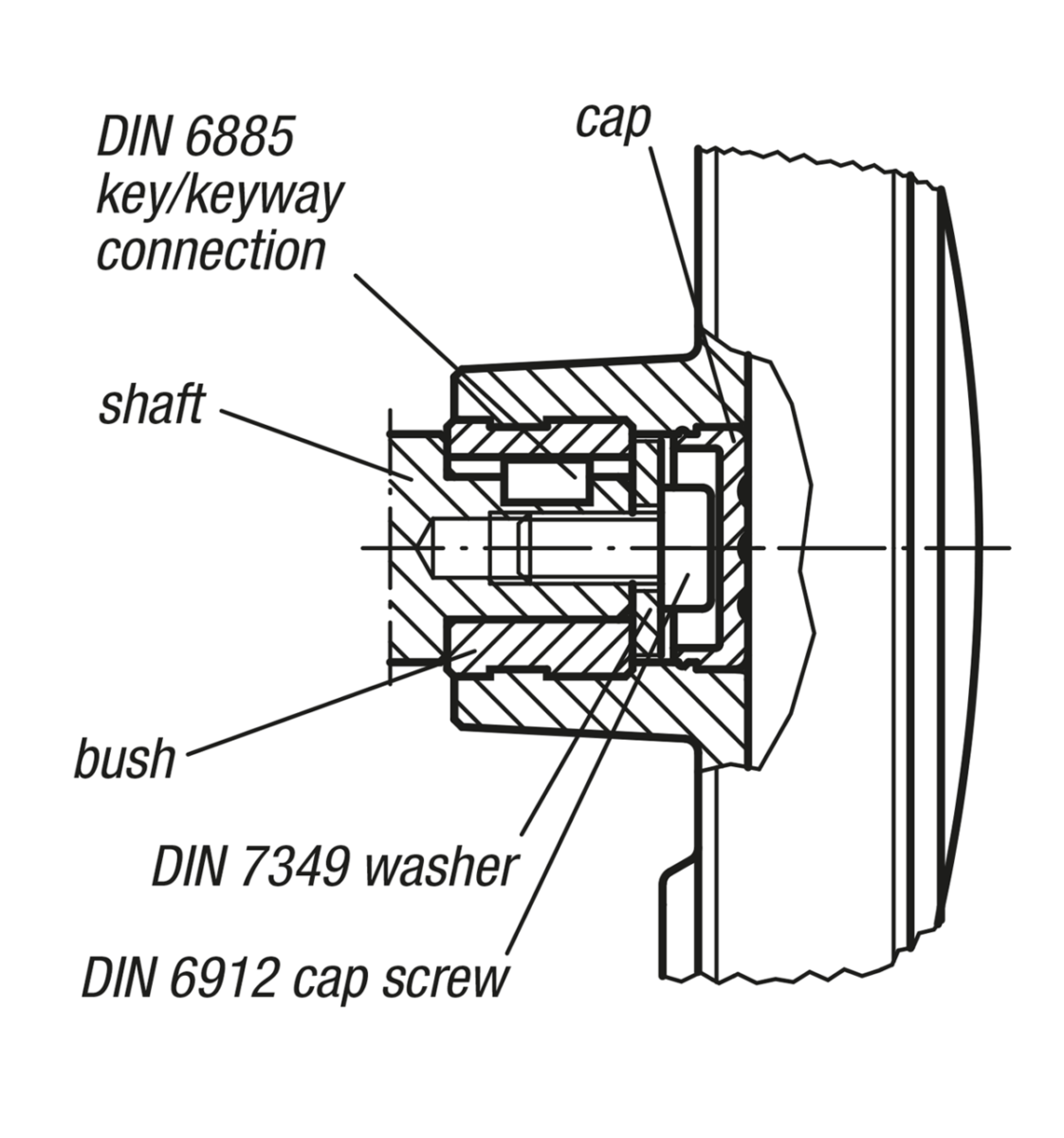 DIN 6885 key/keyway connection

cap

shaft

bush

DIN 7349 washer

DIN 6912 cap screw