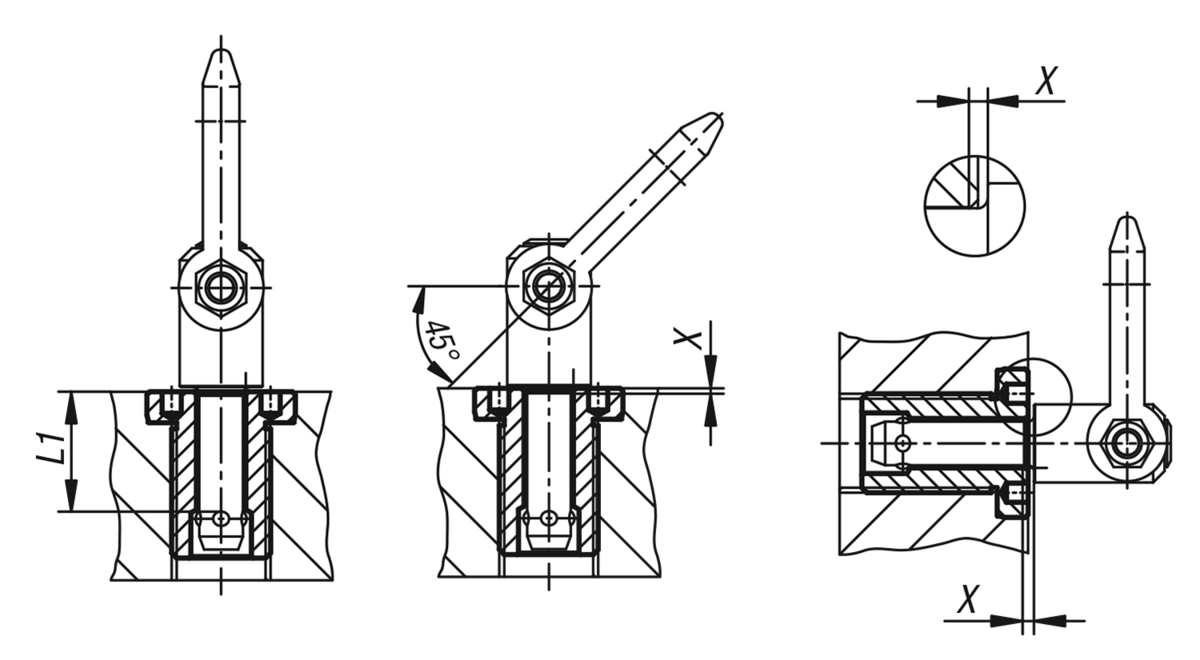 L1
45°
X
X
X