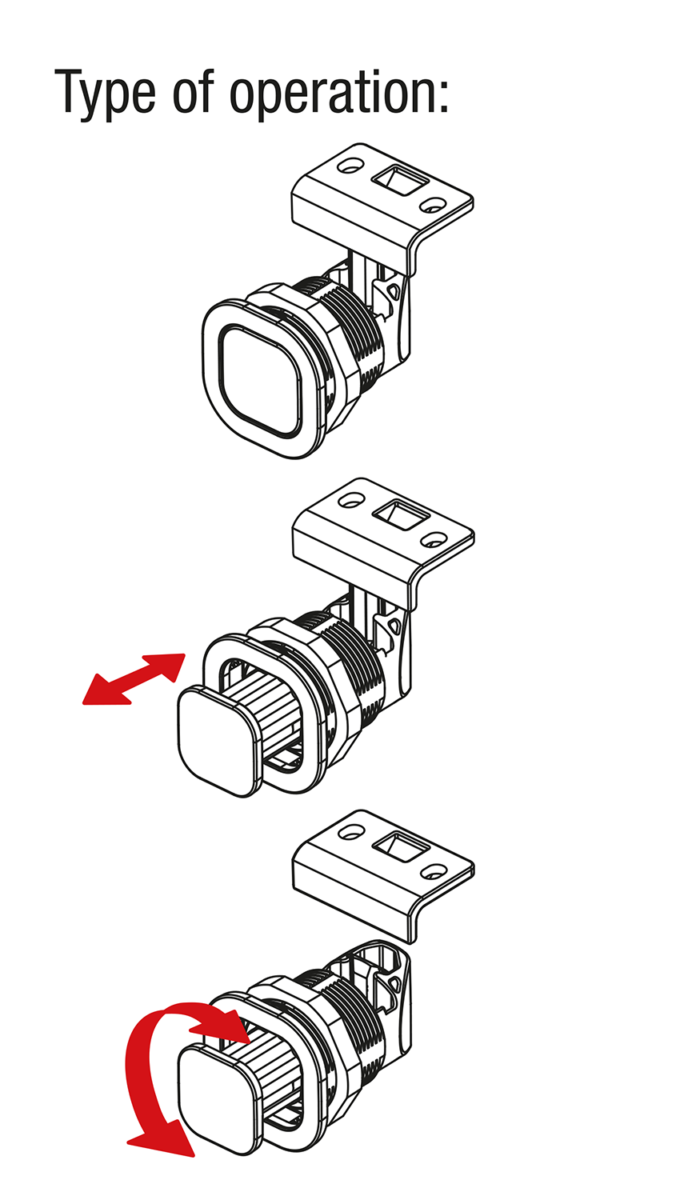 Type of operation: