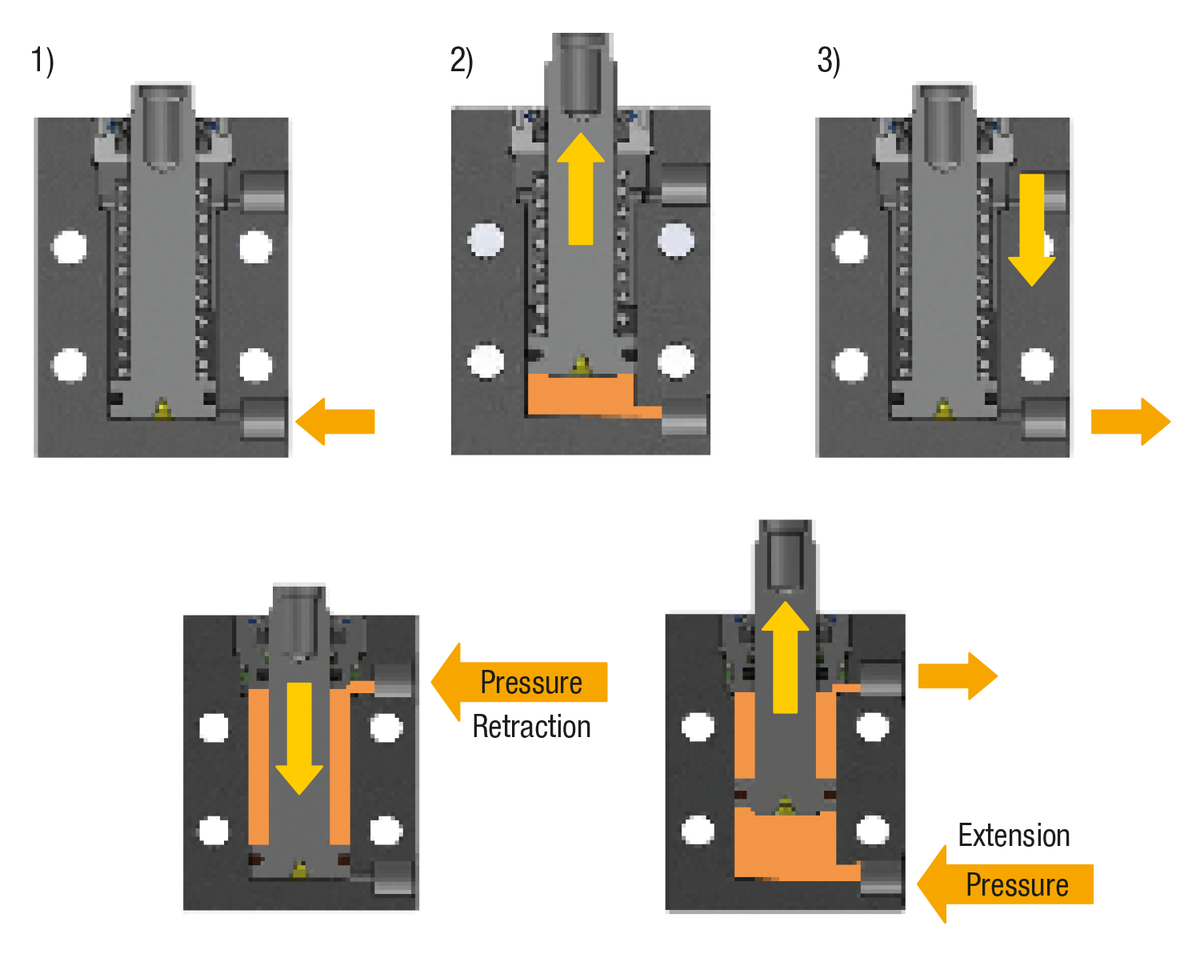 1)

2)

3)

Pressure
Retraction

Extension
Pressure