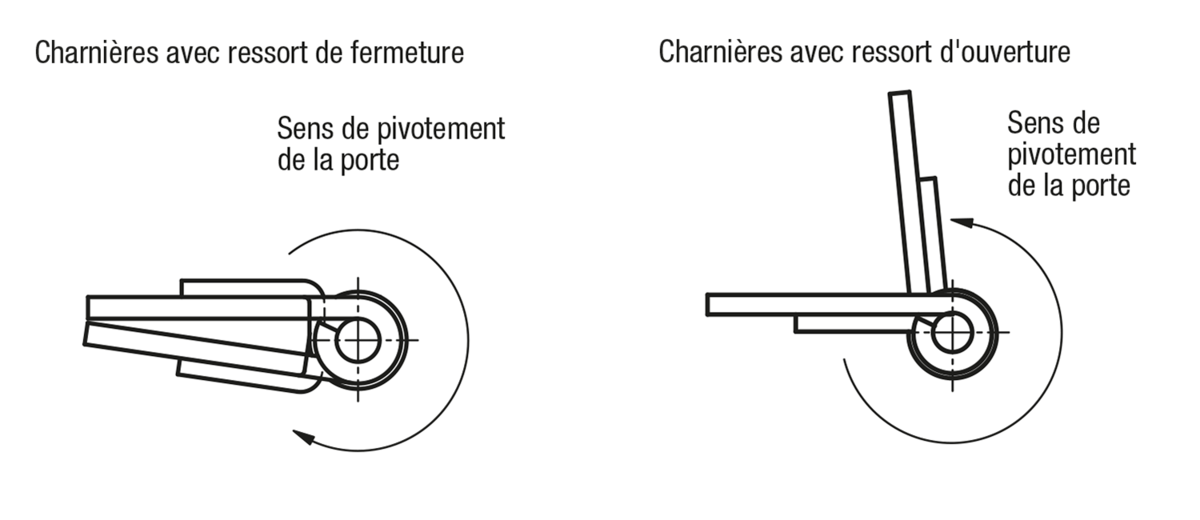 Charnières avec ressort de fermeture

Sens de pivotement de la porte

Charnières avec ressort d'ouverture

Sens de pivotement de la porte